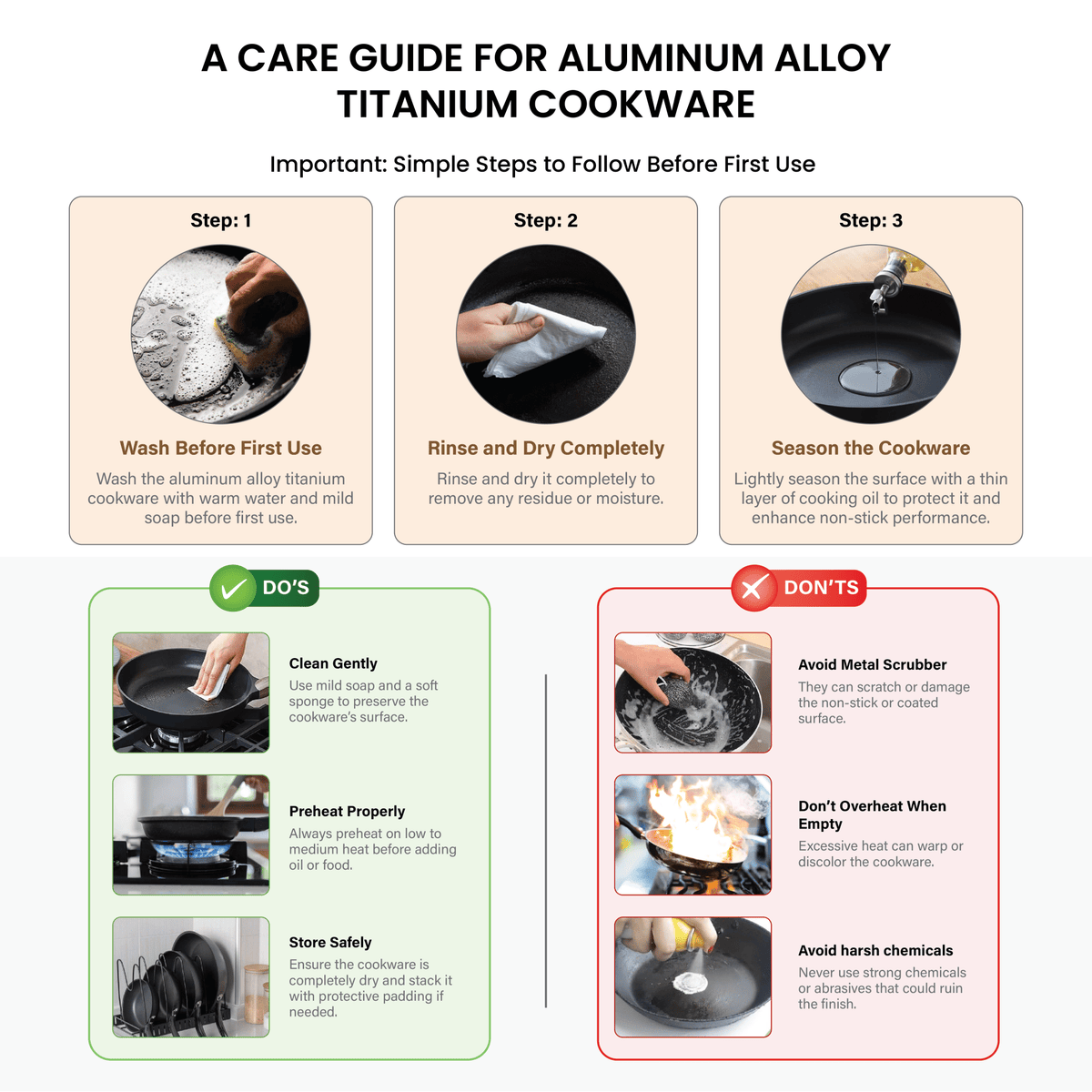 A CARE GUIDE FOR ALUMINUM ALLOY TITANIUM COOKWARE

Important: Simple Steps to Follow Before First Use

Step: 1

Wash Before First Use

Wash the aluminum alloy titanium cookware with warm water and mild soap before first use.

Step: 2

Rinse and Dry Completely

Rinse and dry it completely to remove any residue or moisture.

Step: 3

Season the Cookware

Lightly season the surface with a thin layer of cooking oil to protect it and enhance non-stick performance.

DO'S

Clean Gently

Use mild soap and a soft sponge to preserve the cookware's surface.

Preheat Properly

Always preheat on low to medium heat before adding oil or food.

Store Safely

Ensure the cookware is completely dry and stack it with protective padding if needed.

DON'TS

Avoid Metal Scrubber

They can scratch or damage the non-stick or coated surface.

Don't Overheat When Empty

Excessive heat can warp or discolor the cookware.

Avoid harsh chemicals

Never use strong chemicals or abrasives that could ruin the finish.